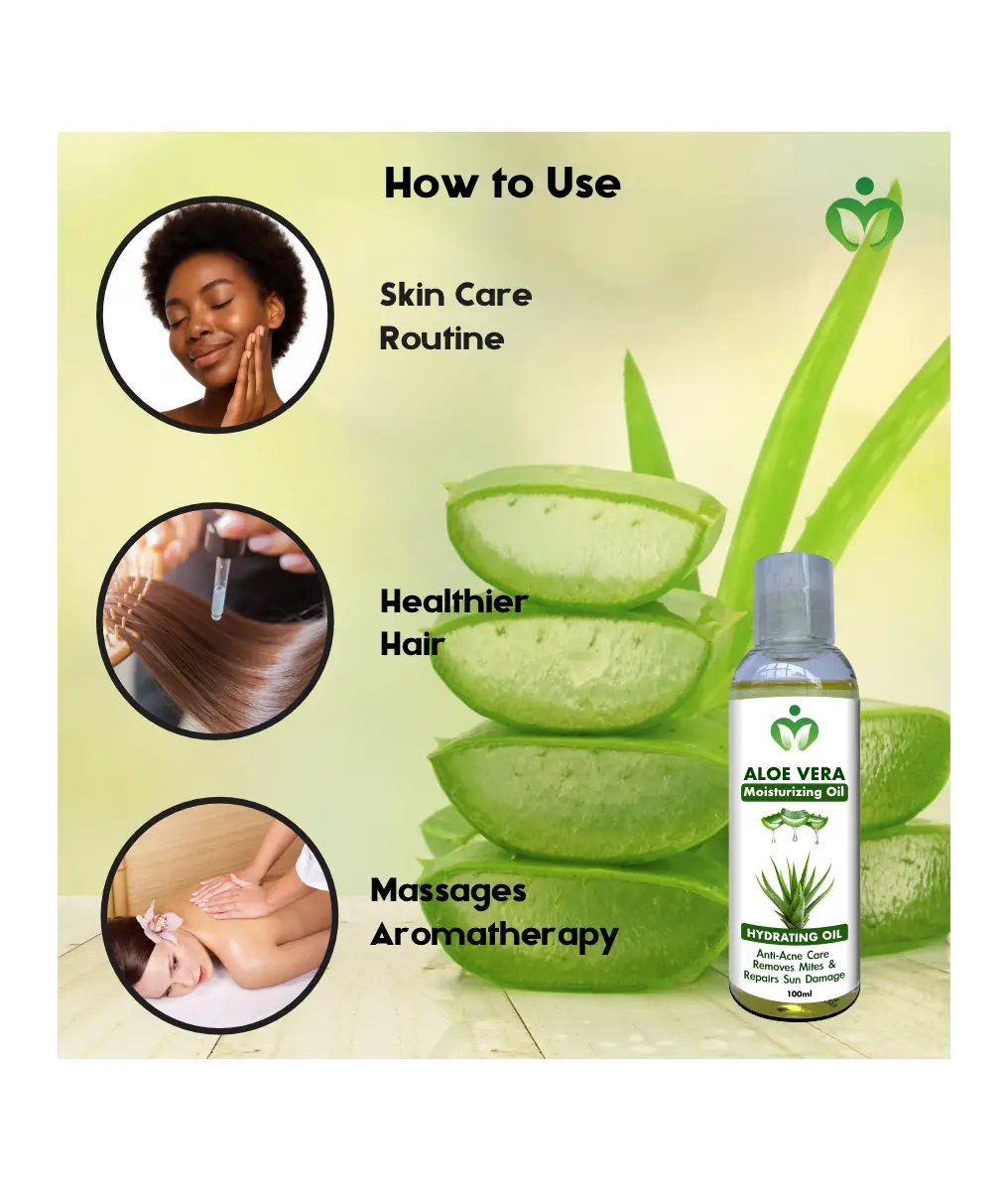 How to Use

Skin Care Routine

Healthier Hair

Massages Aromatherapy

ALOE VERA
Moisturizing Oil

HYDRATING OIL
Anti-Acne Care
Removes Mites &
Repairs Sun Damage
100ml